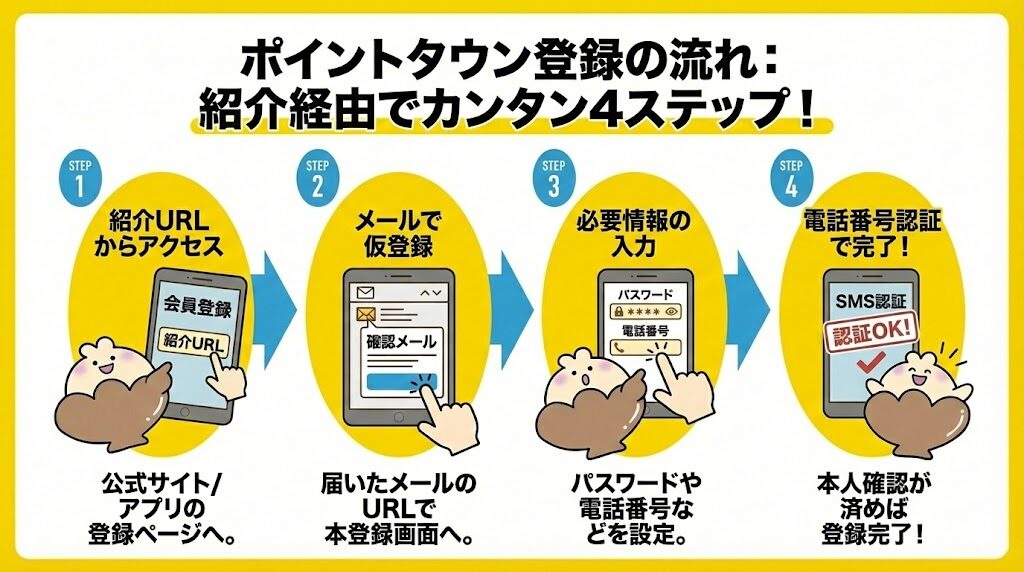 ポイントタウン登録の流れ：
紹介経由でカンタン4ステップ！

STEP 1
紹介URLからアクセス
会員登録
紹介URL
公式サイト/アプリの登録ページへ。

STEP 2
メールで仮登録
確認メール
届いたメールのURLで本登録画面へ。

STEP 3
必要情報の入力
パスワード
****
電話番号
パスワードや電話番号などを設定。

STEP 4
電話番号認証で完了！
SMS認証
認証OK!
本人確認が済めば登録完了！